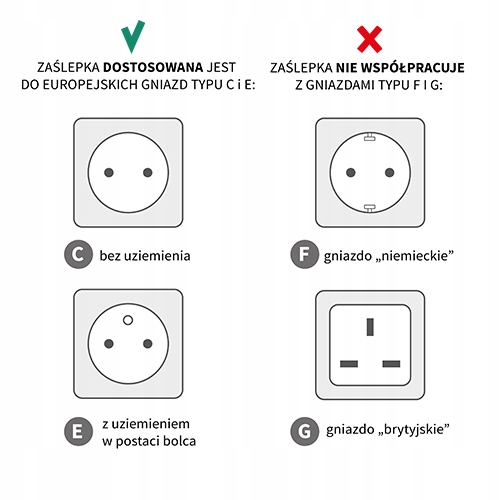 ZAŚLEPKA DOSTOSOWANA JEST DO EUROPEJSKICH GNIAZD TYPU C i E:

C bez uziemienia

E z uziemieniem w postaci bolca

ZAŚLEPKA NIE WSPÓŁPRACUJE Z GNIAZDAMI TYPU F I G:

F gniazdo „niemieckie”

G gniazdo „brytyjskie”